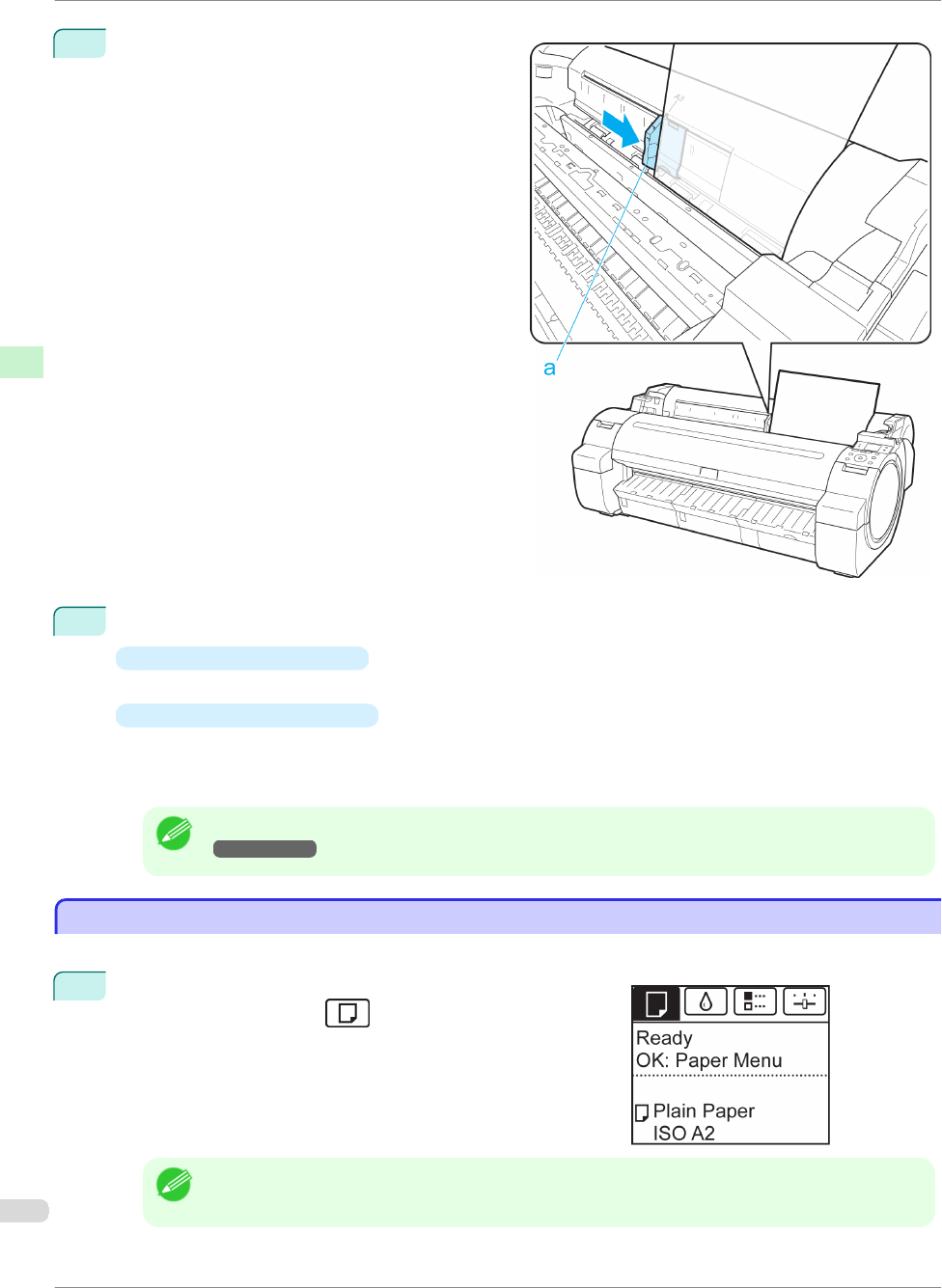 a

Ready
OK: Paper Menu

Plain Paper
ISO A2